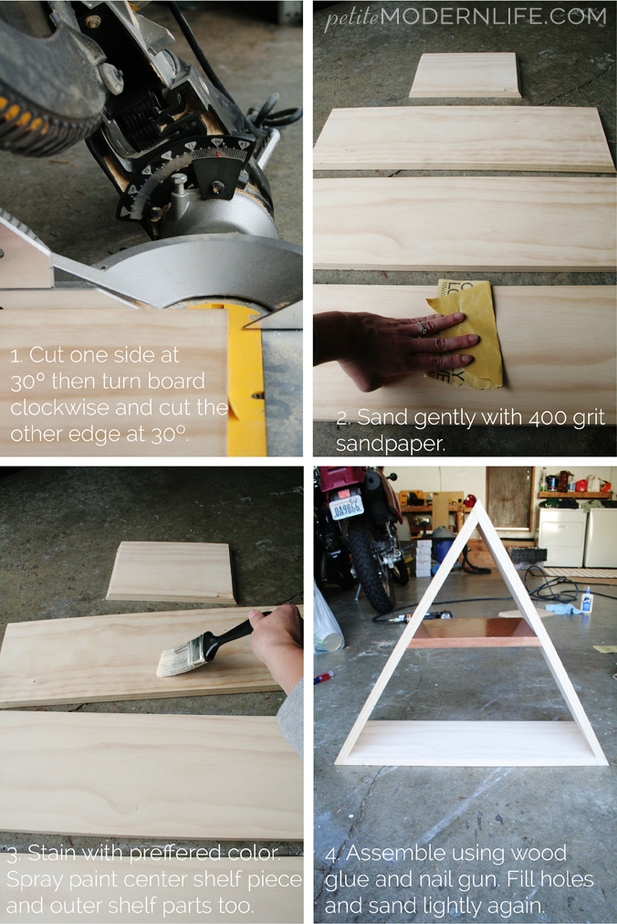 petiteMODERNLIFE.COM

1. Cut one side at 30° then turn board clockwise and cut the other edge at 30°.

2. Sand gently with 400 grit sandpaper.

3. Stain with preffered color. Spray paint center shelf piece and outer shelf parts too.

4. Assemble using wood glue and nail gun. Fill holes and sand lightly again.