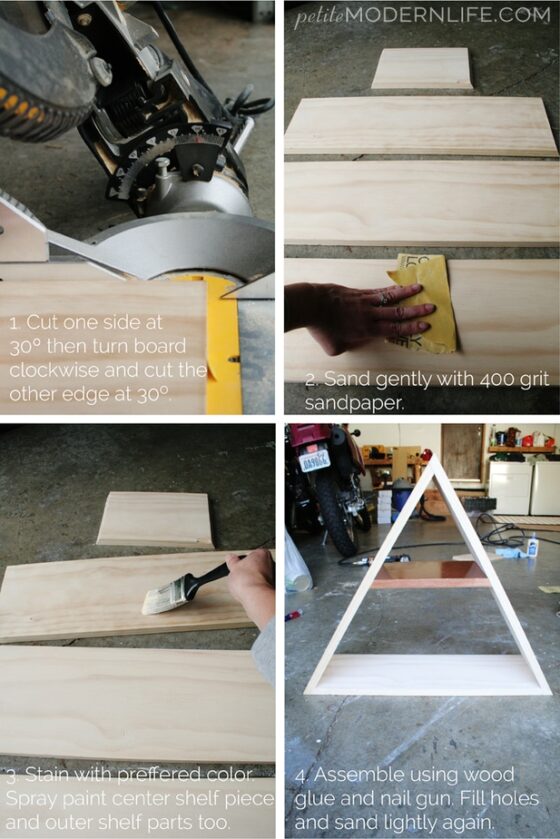 petiteMODERNLIFE.COM

1. Cut one side at 30° then turn board clockwise and cut the other edge at 30°.

2. Sand gently with 400 grit sandpaper.

3. Stain with preffered color. Spray paint center shelf piece and outer shelf parts too.

4. Assemble using wood glue and nail gun. Fill holes and sand lightly again.